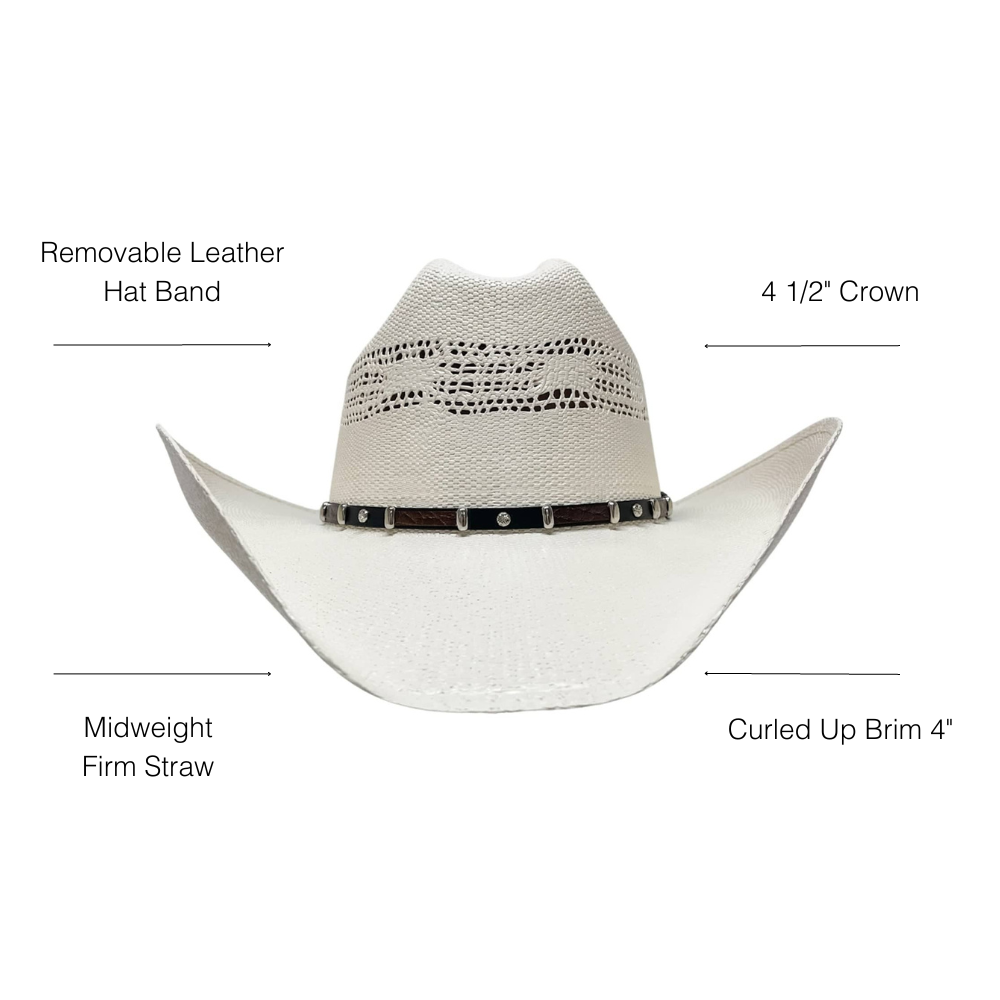 Removable Leather Hat Band

4 1/2" Crown

Midweight Firm Straw

Curled Up Brim 4"